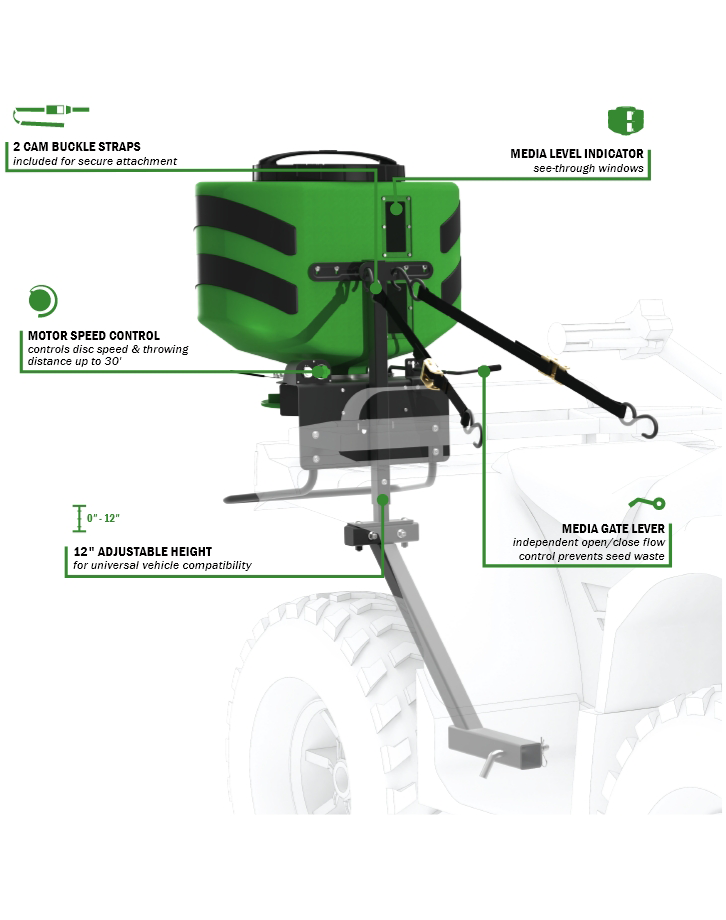 2 CAM BUCKLE STRAPS
included for secure attachment

MEDIA LEVEL INDICATOR
see-through windows

MOTOR SPEED CONTROL
controls disc speed & throwing distance up to 30'

0" - 12"

12" ADJUSTABLE HEIGHT
for universal vehicle compatibility

MEDIA GATE LEVER
independent open/close flow control prevents seed waste